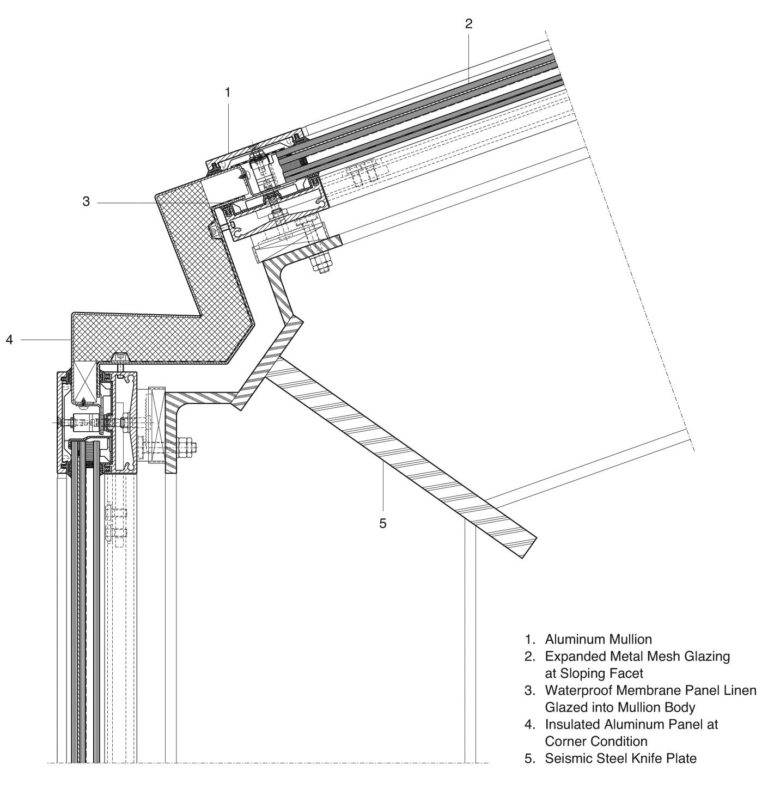 2

1

3

4

5

1. Aluminum Mullion
2. Expanded Metal Mesh Glazing at Sloping Facet
3. Waterproof Membrane Panel Linen Glazed into Mullion Body
4. Insulated Aluminum Panel at Corner Condition
5. Seismic Steel Knife Plate