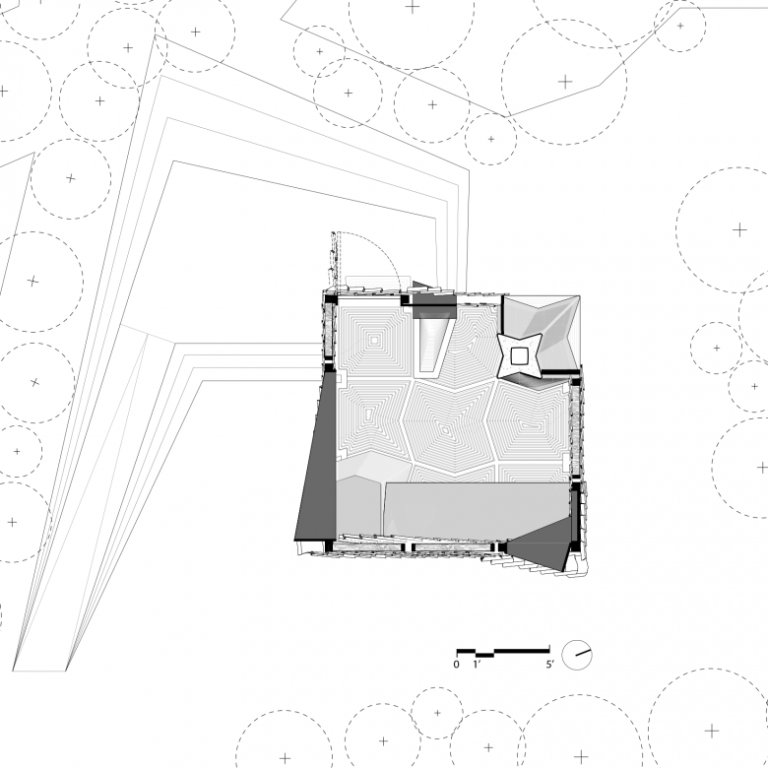 0 1' 5'