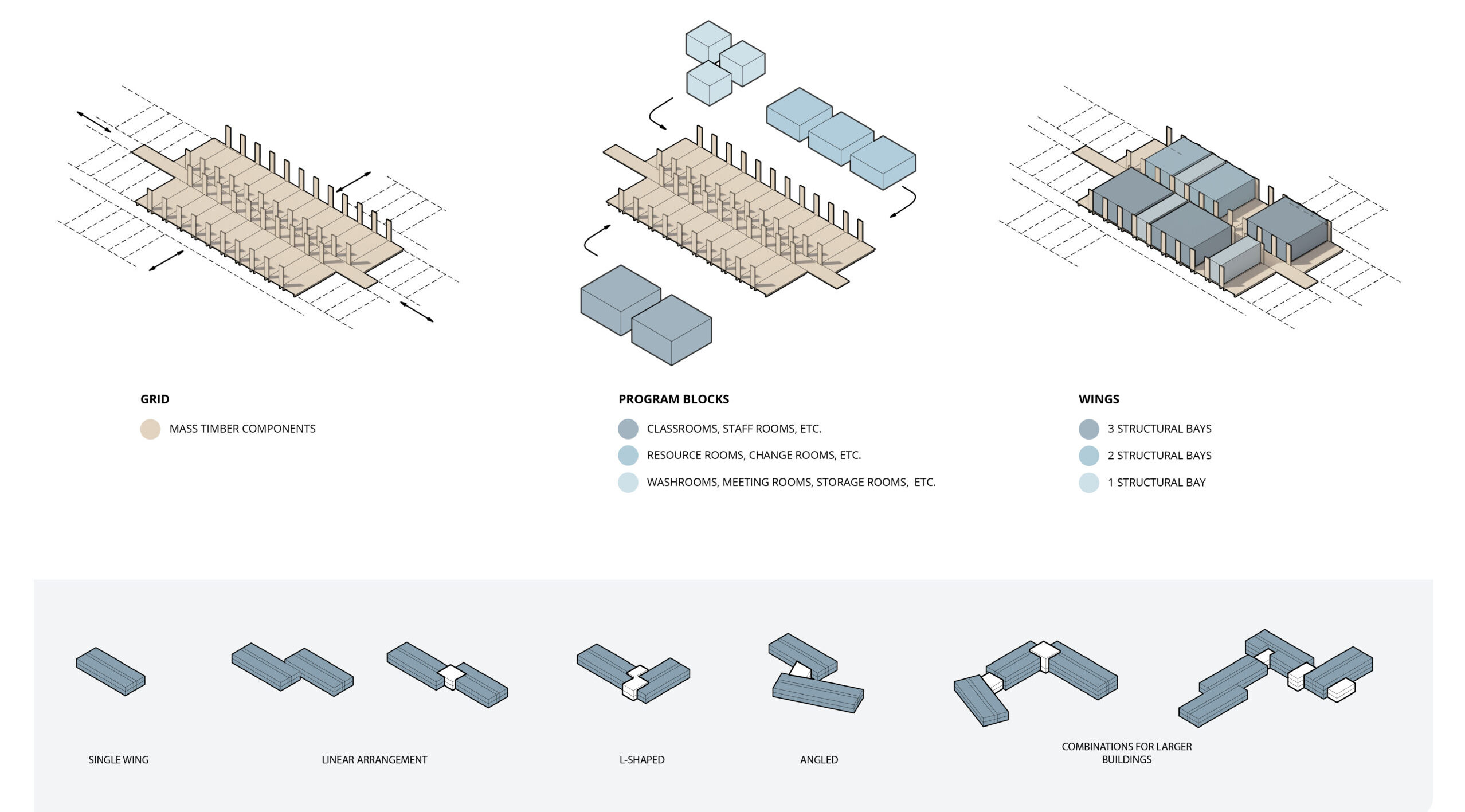 GRID

MASS TIMBER COMPONENTS

PROGRAM BLOCKS

CLASSROOMS, STAFF ROOMS, ETC.

RESOURCE ROOMS, CHANGE ROOMS, ETC.

WASHROOMS, MEETING ROOMS, STORAGE ROOMS, ETC.

WINGS

3 STRUCTURAL BAYS

2 STRUCTURAL BAYS

1 STRUCTURAL BAY

SINGLE WING

LINEAR ARRANGEMENT

L-SHAPED

ANGLED

COMBINATIONS FOR LARGER BUILDINGS