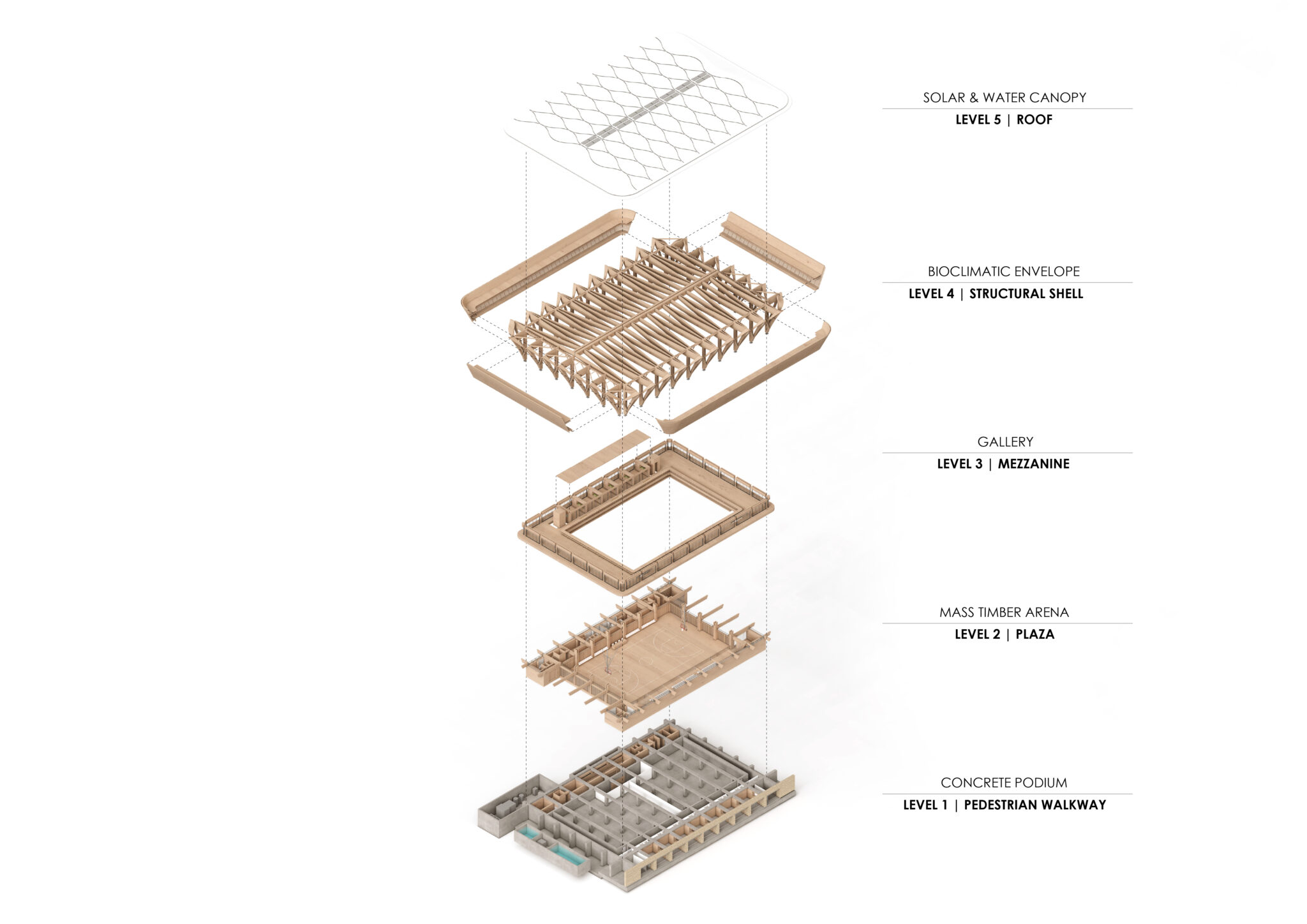 SOLAR & WATER CANOPY
LEVEL 5 | ROOF

BIOCLIMATIC ENVELOPE
LEVEL 4 | STRUCTURAL SHELL

GALLERY
LEVEL 3 | MEZZANINE

MASS TIMBER ARENA
LEVEL 2 | PLAZA

CONCRETE PODIUM
LEVEL 1 | PEDESTRIAN WALKWAY