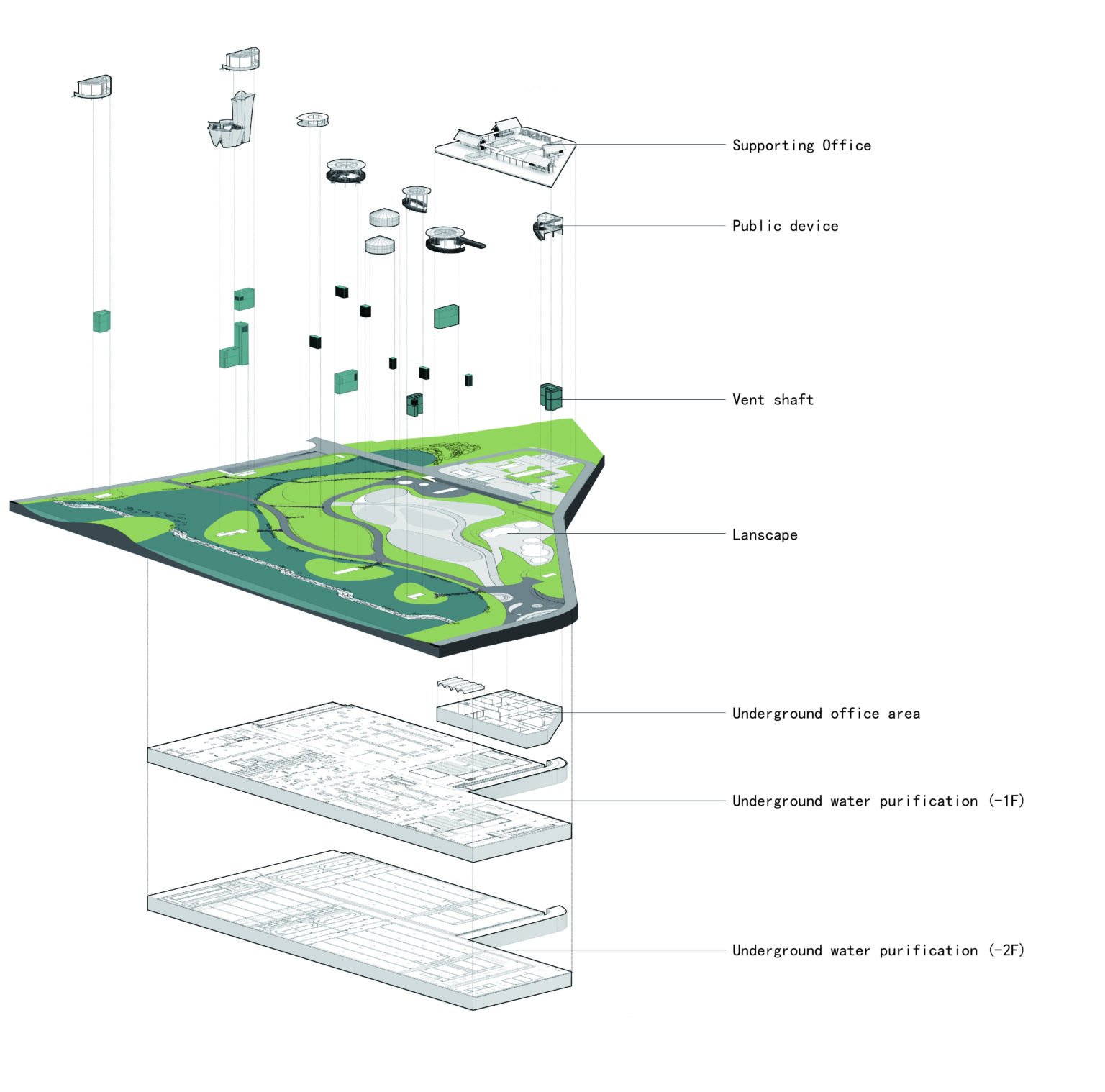 Supporting Office

Public device

Vent shaft

Lanscape

Underground office area

Underground water purification (-1F)

Underground water purification (-2F)