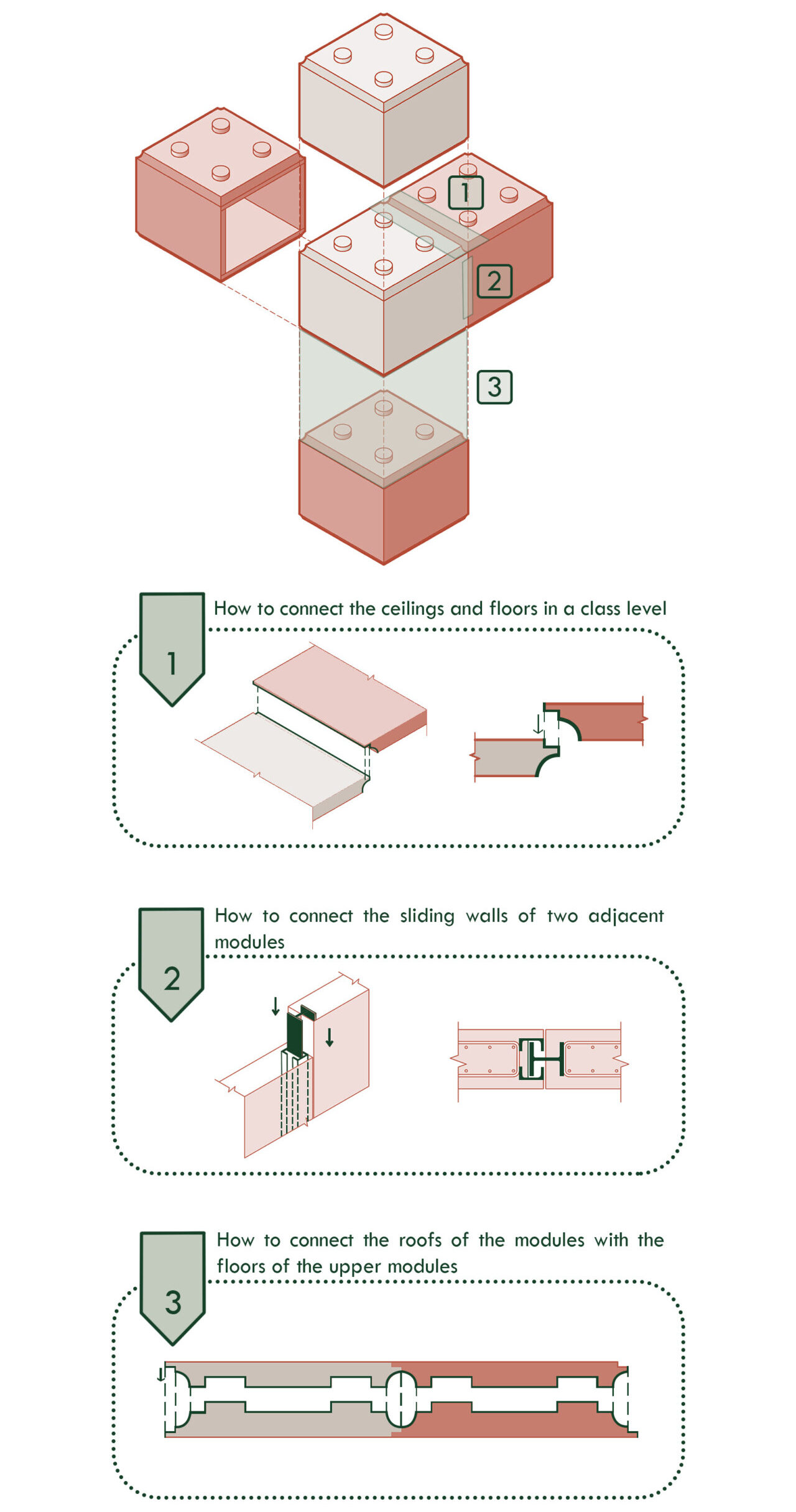 1

2

3

1

How to connect the ceilings and floors in a class level

2

How to connect the sliding walls of two adjacent modules

3

How to connect the roofs of the modules with the floors of the upper modules