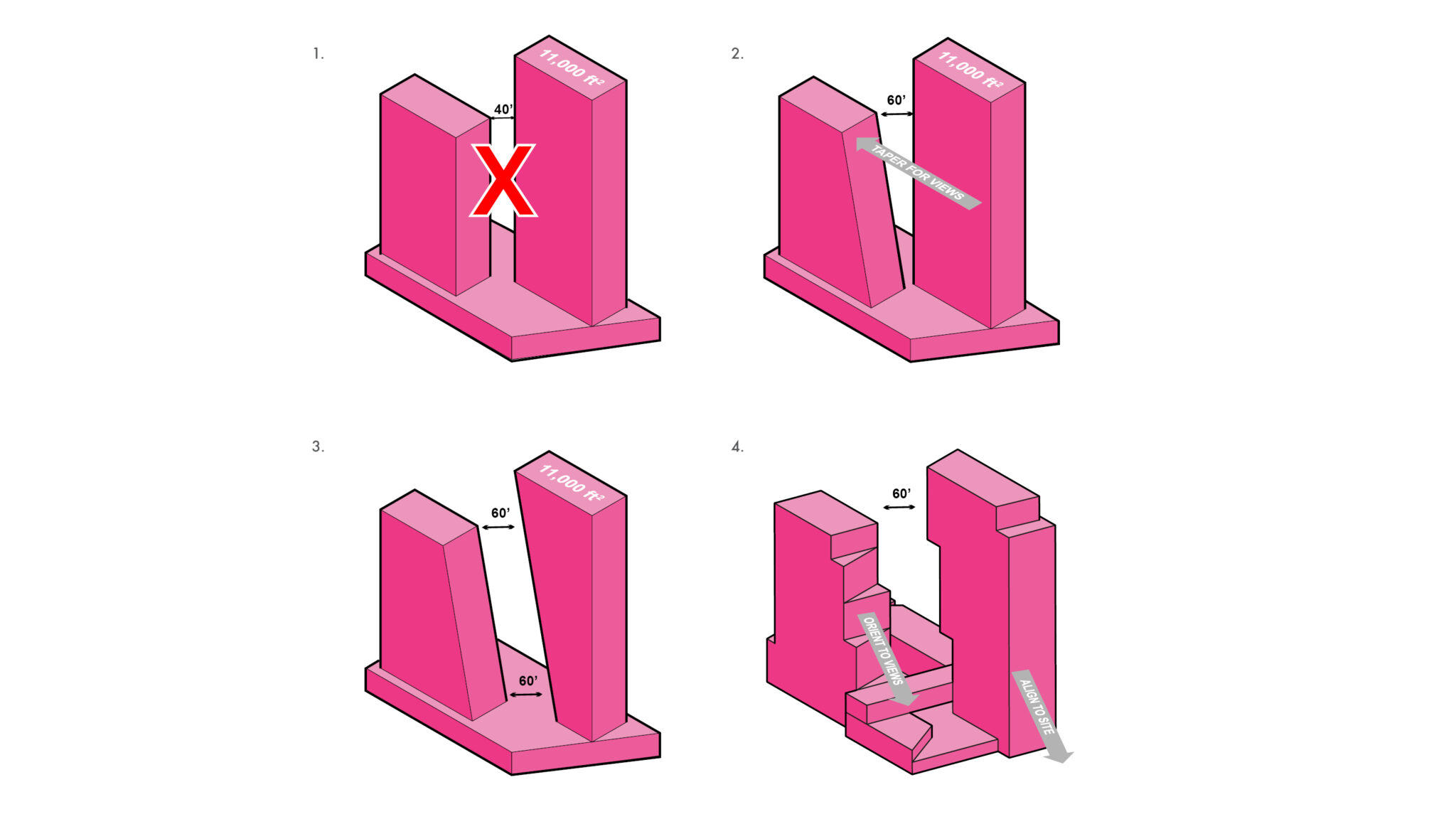 1.

11,000 ft²

40'

X

2.

11,000 ft²

60'

TAPER FOR VIEWS

3.

11,000 ft²

60'

60'

4.

60'

ORIENT TO VIEWS

ALIGN TO SITE